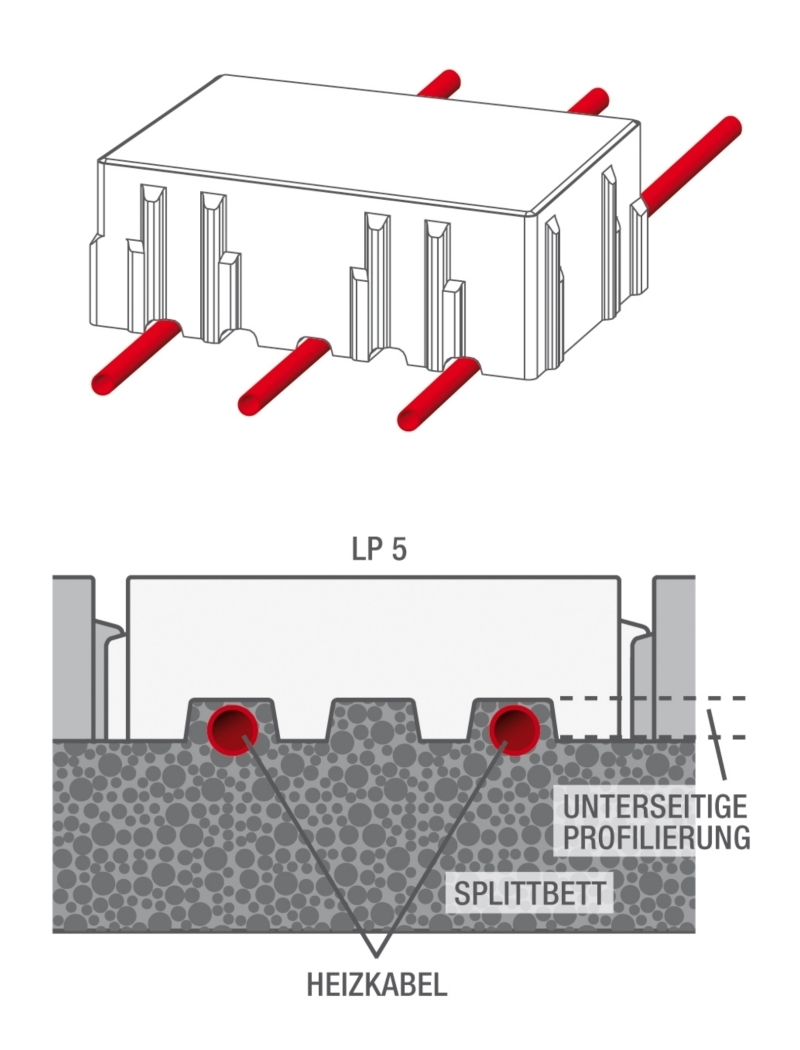 LP 5

UNTERSEITIGE PROFILIERUNG

SPLITTBETT

HEIZKABEL